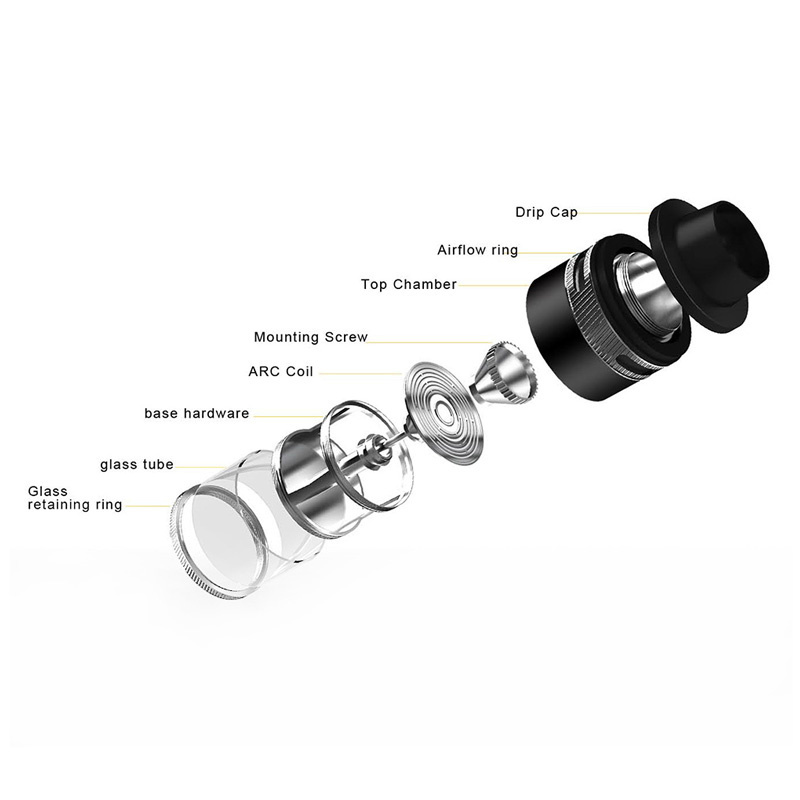 Drip Cap

Airflow ring

Top Chamber

Mounting Screw

ARC Coil

base hardware

glass tube

Glass
retaining ring